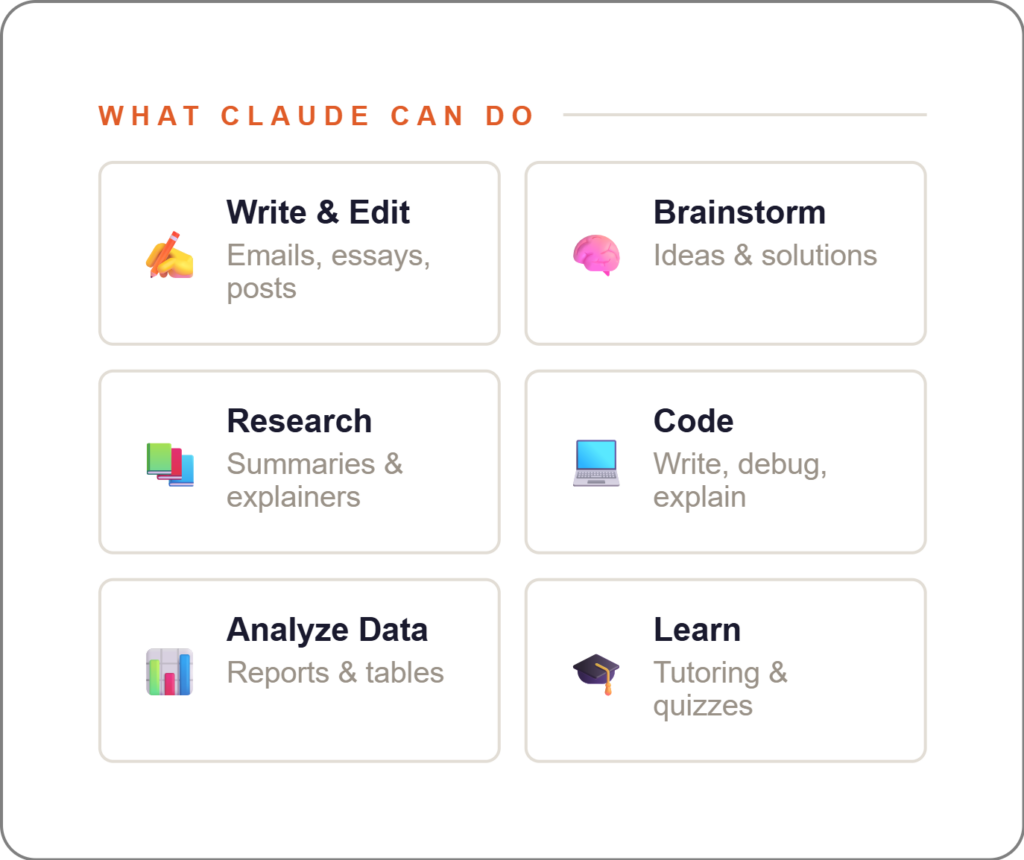 WHAT CLAUDE CAN DO

Write & Edit
Emails, essays, posts

Brainstorm
Ideas & solutions

Research
Summaries & explainers

Code
Write, debug, explain

Analyze Data
Reports & tables

Learn
Tutoring & quizzes